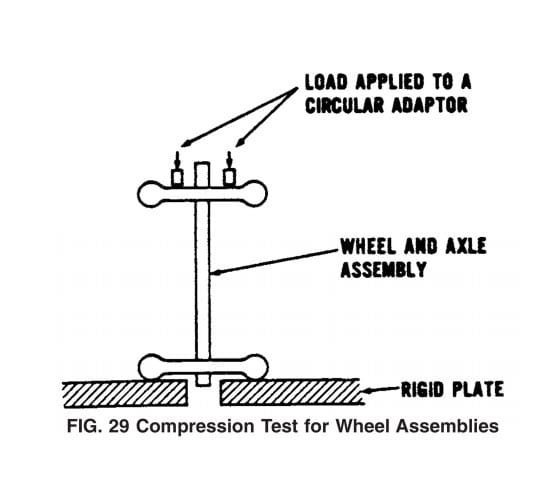 LOAD APPLIED TO A CIRCULAR ADAPTOR

WHEEL AND AXLE ASSEMBLY

RIGID PLATE

FIG. 29 Compression Test for Wheel Assemblies