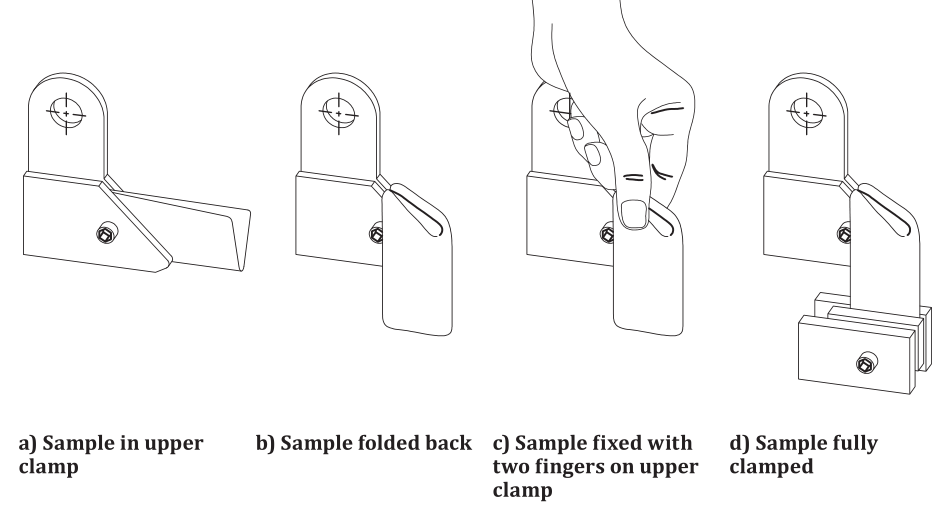 a) Sample in upper clamp

b) Sample folded back

c) Sample fixed with two fingers on upper clamp

d) Sample fully clamped